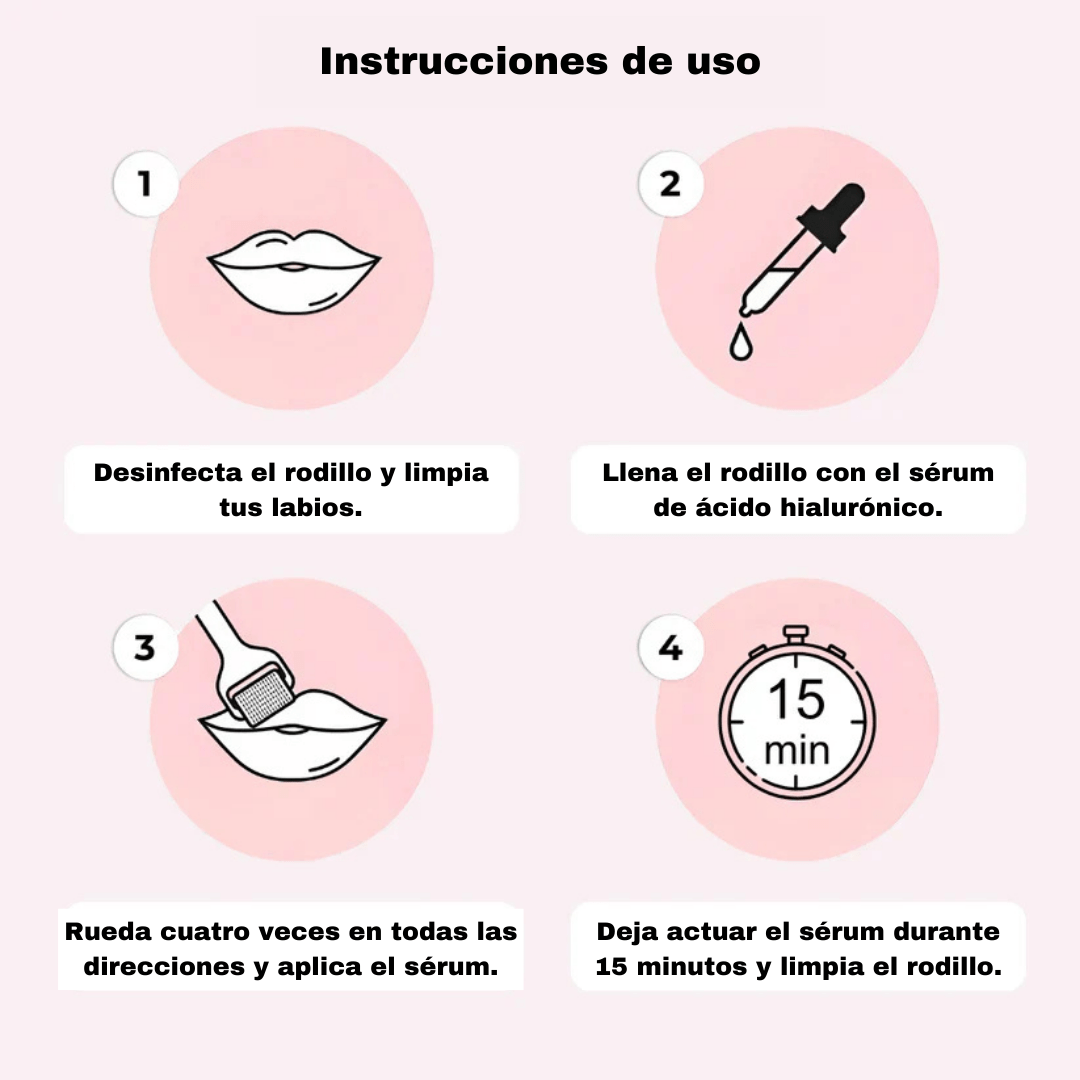 Instrucciones de uso

1

Desinfecta el rodillo y limpia tus labios.

2

Llena el rodillo con el sérum de ácido hialurónico.

3

Rueda cuatro veces en todas las direcciones y aplica el sérum.

4

15 min

Deja actuar el sérum durante 15 minutos y limpia el rodillo.